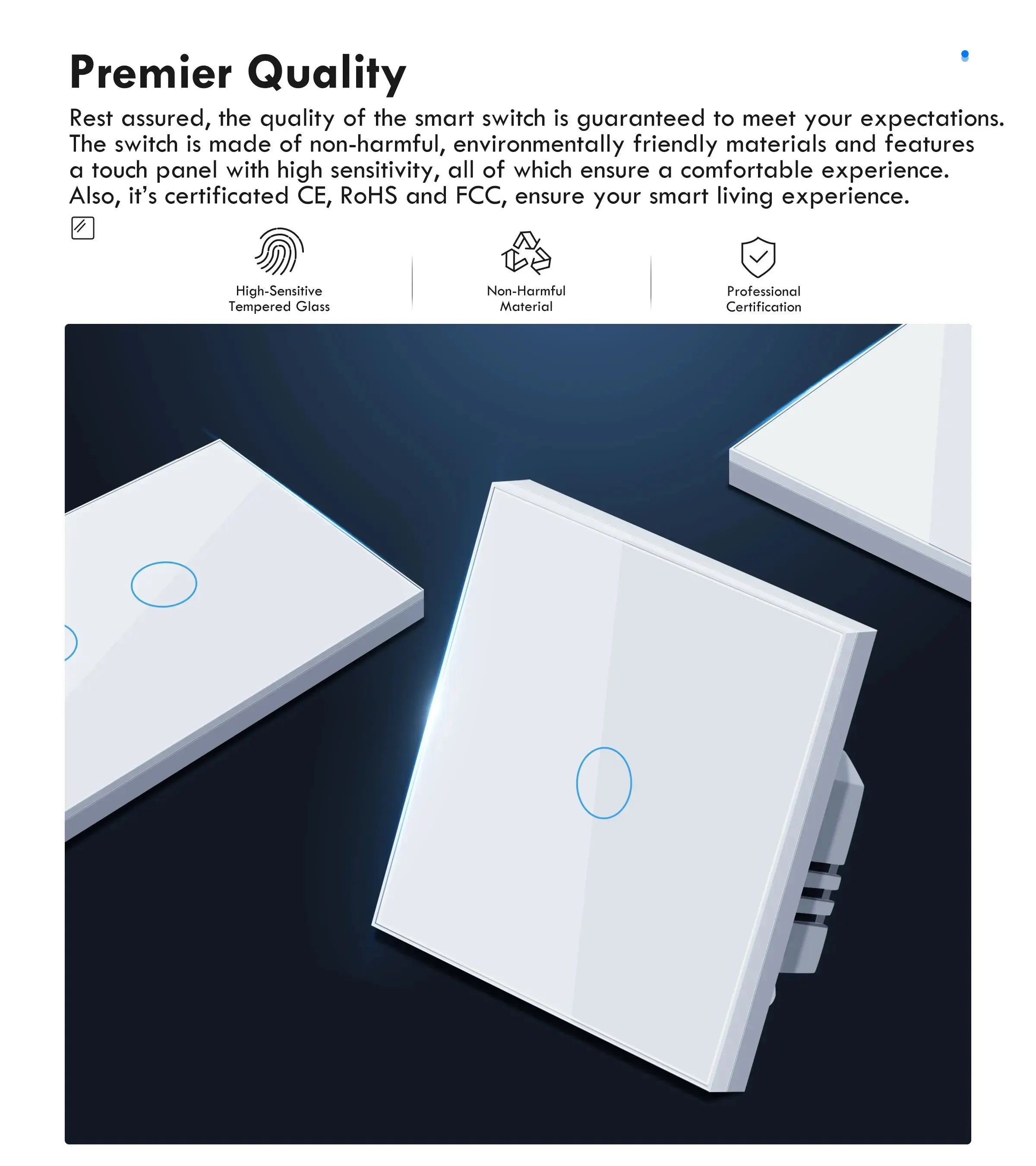 Premier Quality

Rest assured, the quality of the smart switch is guaranteed to meet your expectations. The switch is made of non-harmful, environmentally friendly materials and features a touch panel with high sensitivity, all of which ensure a comfortable experience. Also, it's certificated CE, RoHS and FCC, ensure your smart living experience.

High-Sensitive Tempered Glass

Non-Harmful Material

Professional Certification