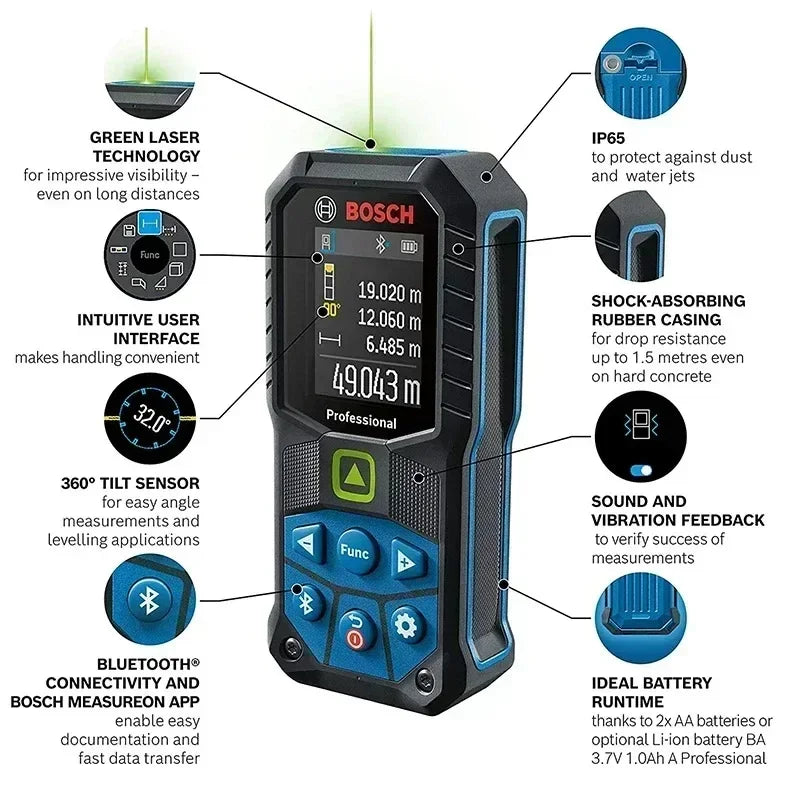 GREEN LASER TECHNOLOGY
for impressive visibility – even on long distances

Func

INTUITIVE USER INTERFACE
makes handling convenient

32.0°

360° TILT SENSOR
for easy angle measurements and levelling applications

BLUETOOTH® CONNECTIVITY AND BOSCH MEASUREON APP
enable easy documentation and fast data transfer

BOSCH

90°
19.020 m
12.060 m
6.485 m
49.043 m

Professional

Func

OPEN

IP65
to protect against dust and water jets

SHOCK-ABSORBING RUBBER CASING
for drop resistance up to 1.5 metres even on hard concrete

SOUND AND VIBRATION FEEDBACK
to verify success of measurements

IDEAL BATTERY RUNTIME
thanks to 2x AA batteries or optional Li-ion battery BA 3.7V 1.0Ah A Professional