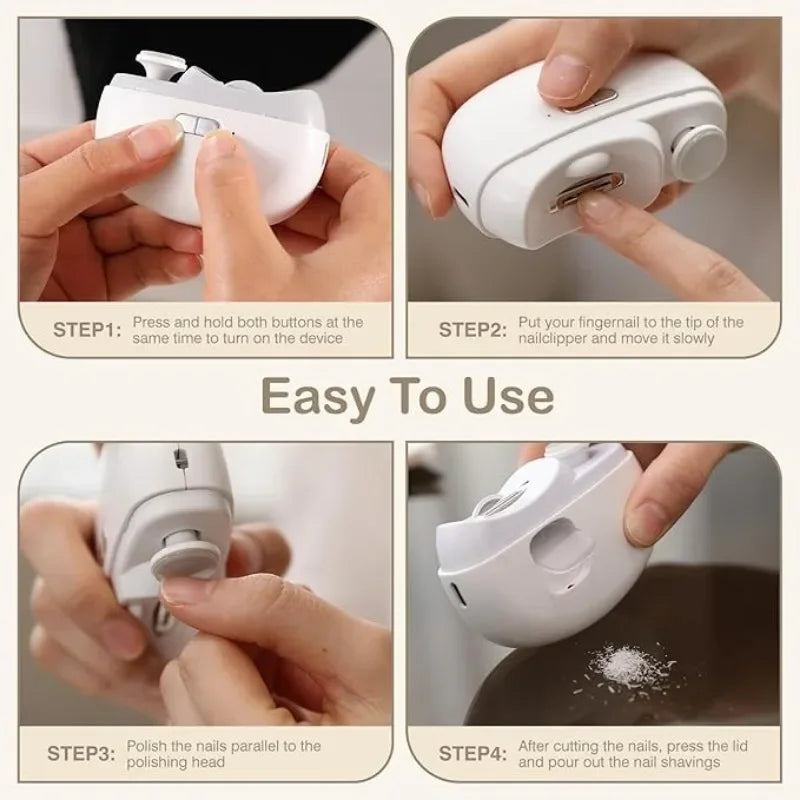 STEP1: Press and hold both buttons at the same time to turn on the device

STEP2: Put your fingernail to the tip of the nailclipper and move it slowly

Easy To Use

STEP3: Polish the nails parallel to the polishing head

STEP4: After cutting the nails, press the lid and pour out the nail shavings