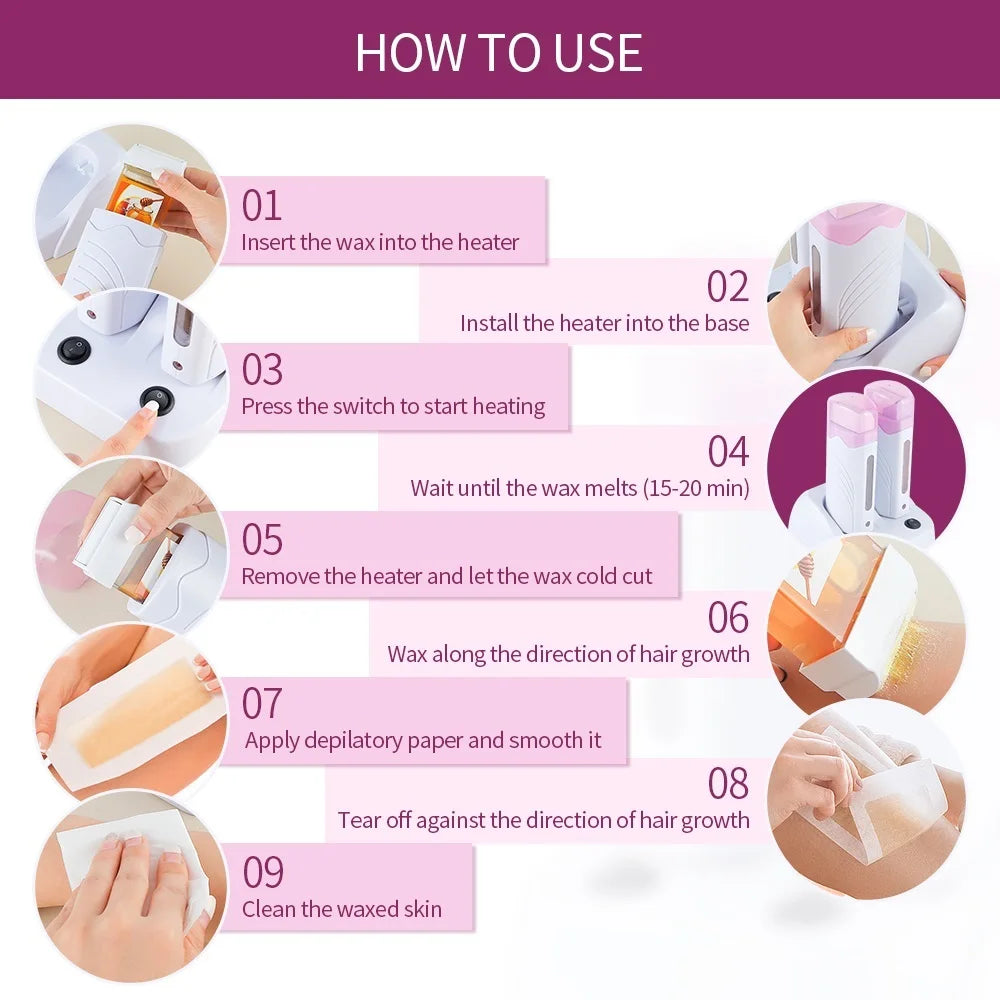 HOW TO USE

01
Insert the wax into the heater

02
Install the heater into the base

03
Press the switch to start heating

04
Wait until the wax melts (15-20 min)

05
Remove the heater and let the wax cold cut

06
Wax along the direction of hair growth

07
Apply depilatory paper and smooth it

08
Tear off against the direction of hair growth

09
Clean the waxed skin