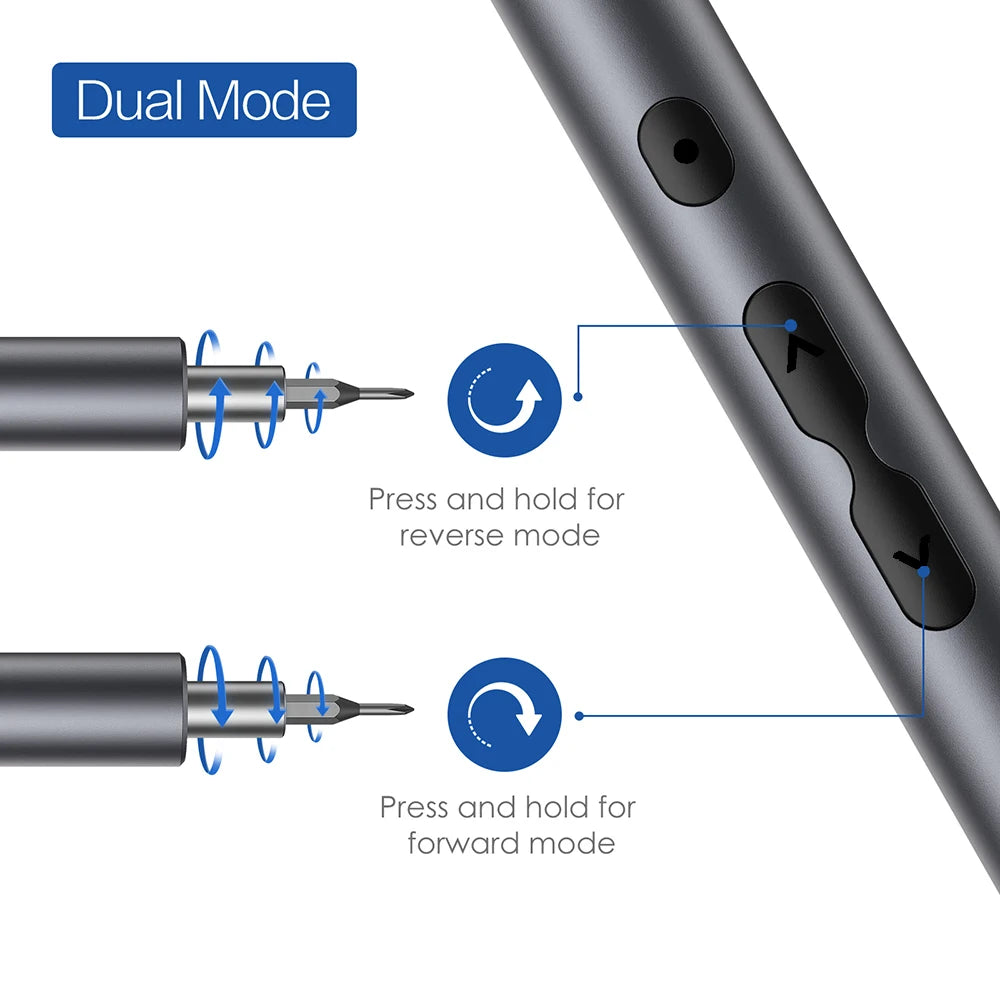 Dual Mode

Press and hold for reverse mode

Press and hold for forward mode