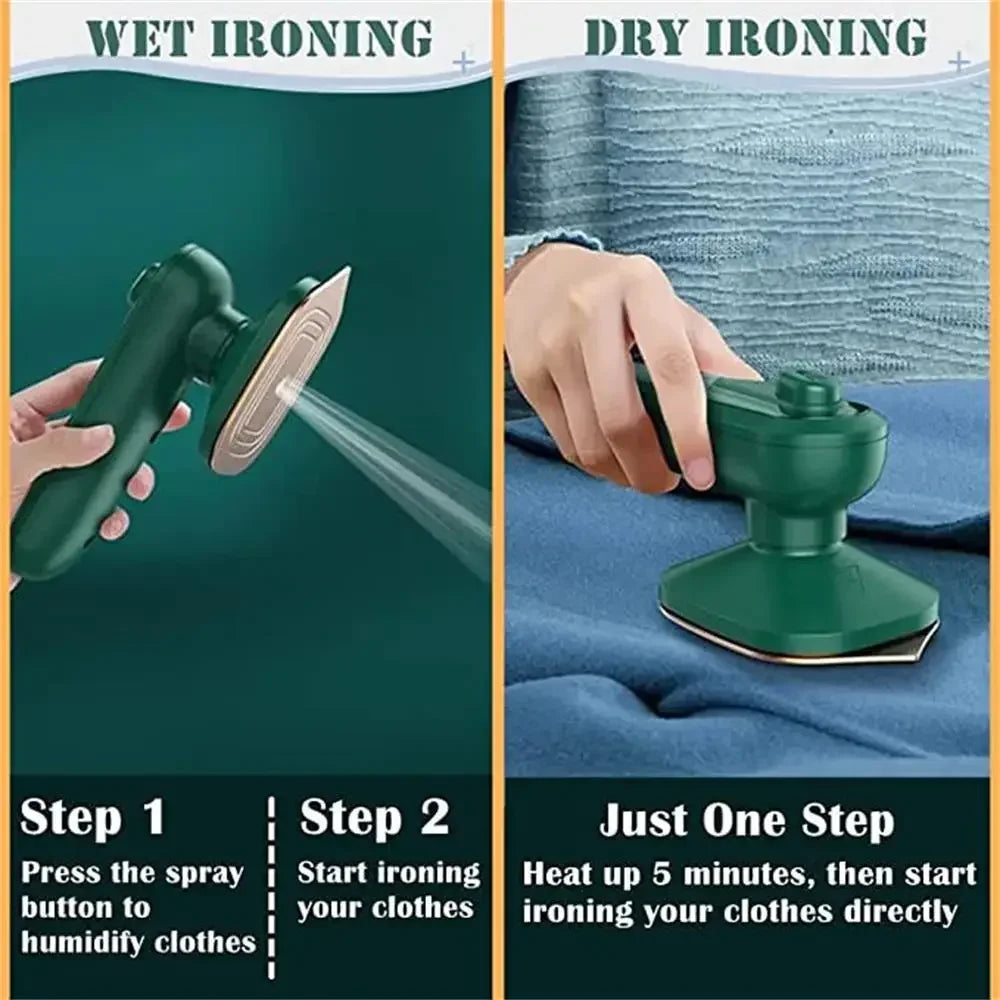 WET IRONING

Step 1
Press the spray button to humidify clothes

Step 2
Start ironing your clothes

DRY IRONING

Just One Step
Heat up 5 minutes, then start ironing your clothes directly