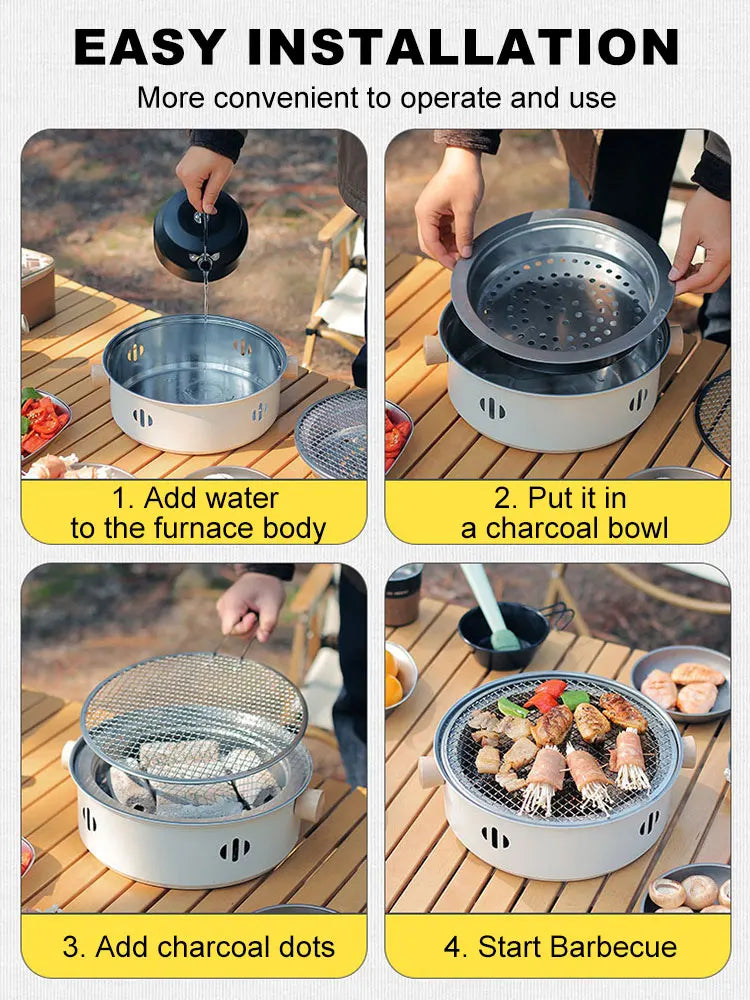 EASY INSTALLATION
More convenient to operate and use

1. Add water
to the furnace body

2. Put it in
a charcoal bowl

3. Add charcoal dots

4. Start Barbecue