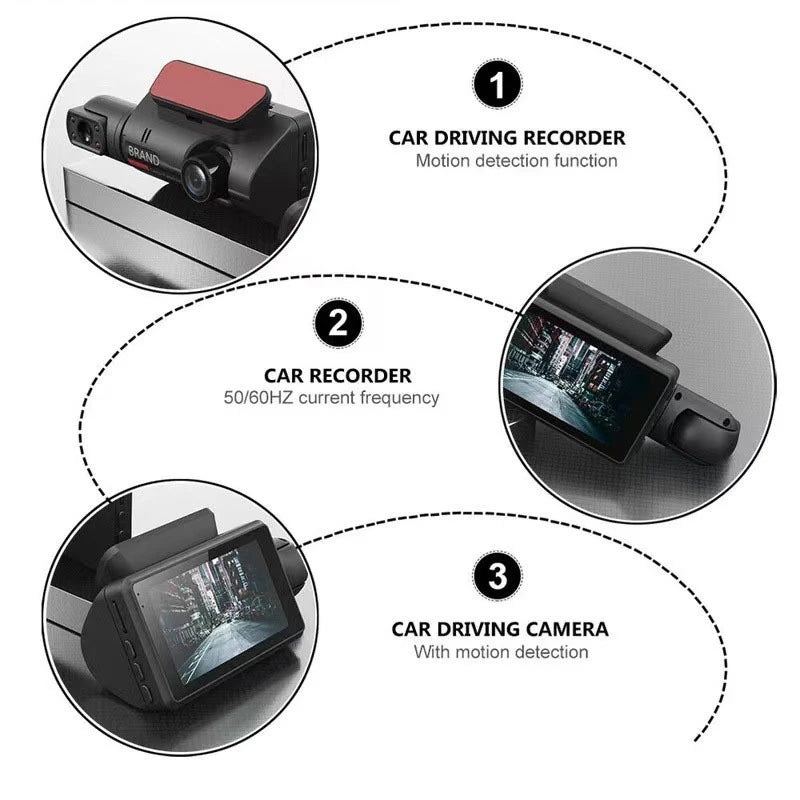 BRAND

1

CAR DRIVING RECORDER
Motion detection function

2

CAR RECORDER
50/60HZ current frequency

3

CAR DRIVING CAMERA
With motion detection