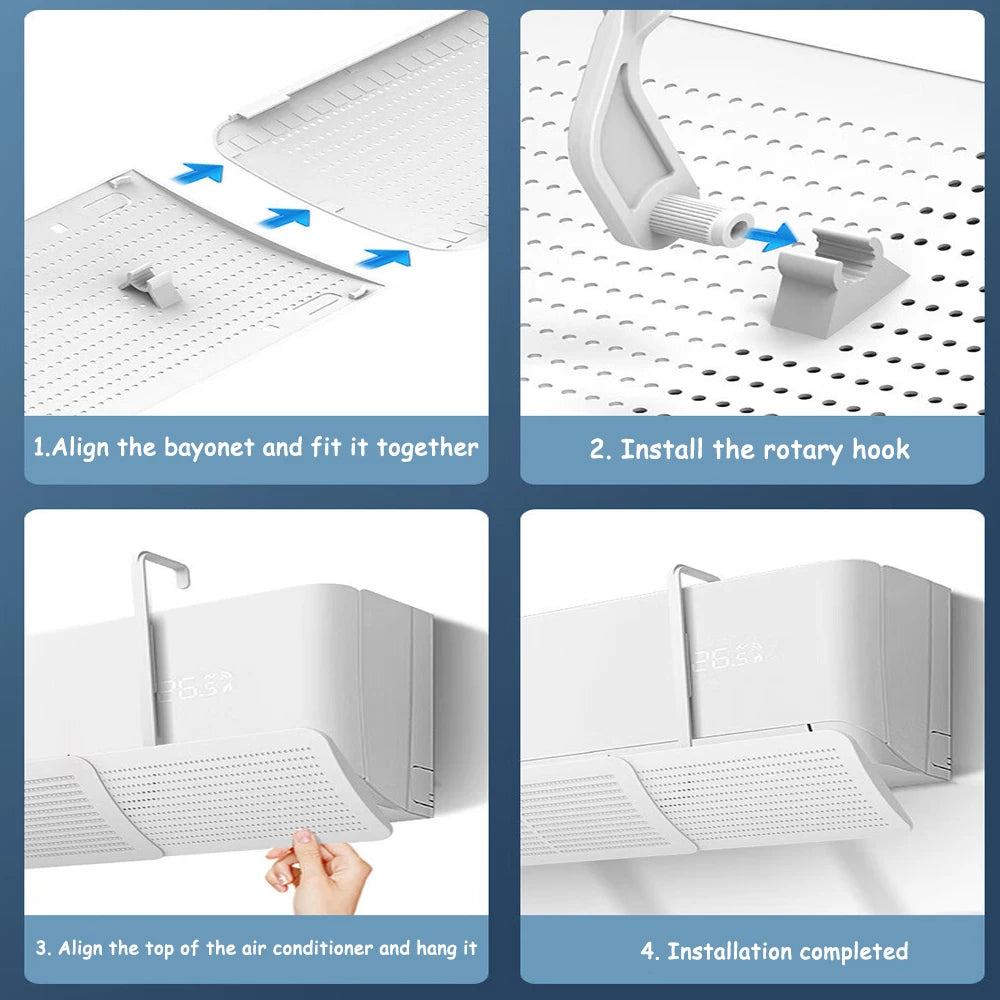 1.Align the bayonet and fit it together

2. Install the rotary hook

26.5

3. Align the top of the air conditioner and hang it

26.5

4. Installation completed