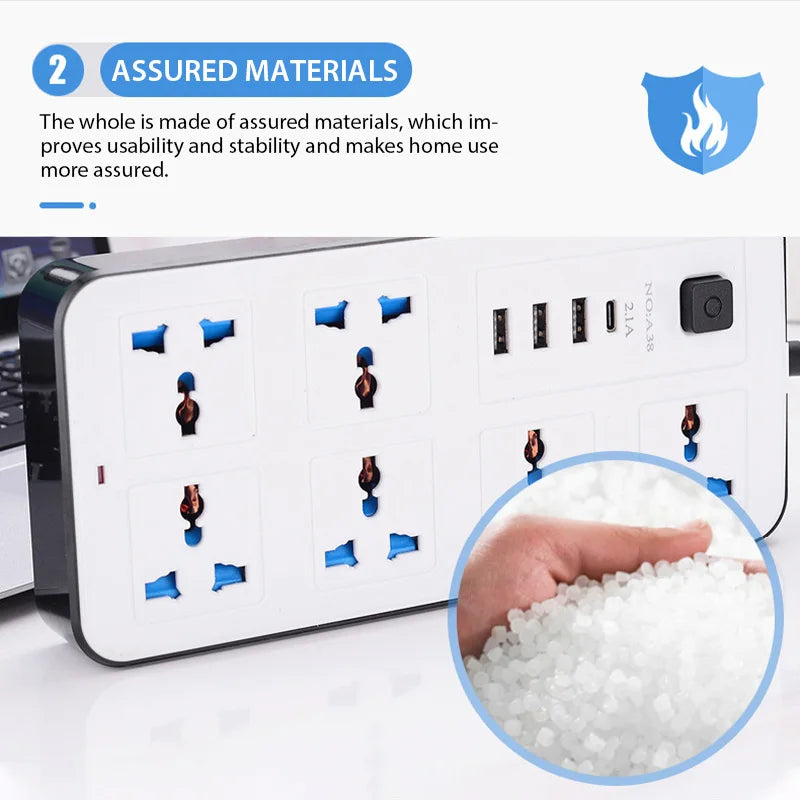 2 ASSURED MATERIALS

The whole is made of assured materials, which improves usability and stability and makes home use more assured.

NO:A38
2.1A