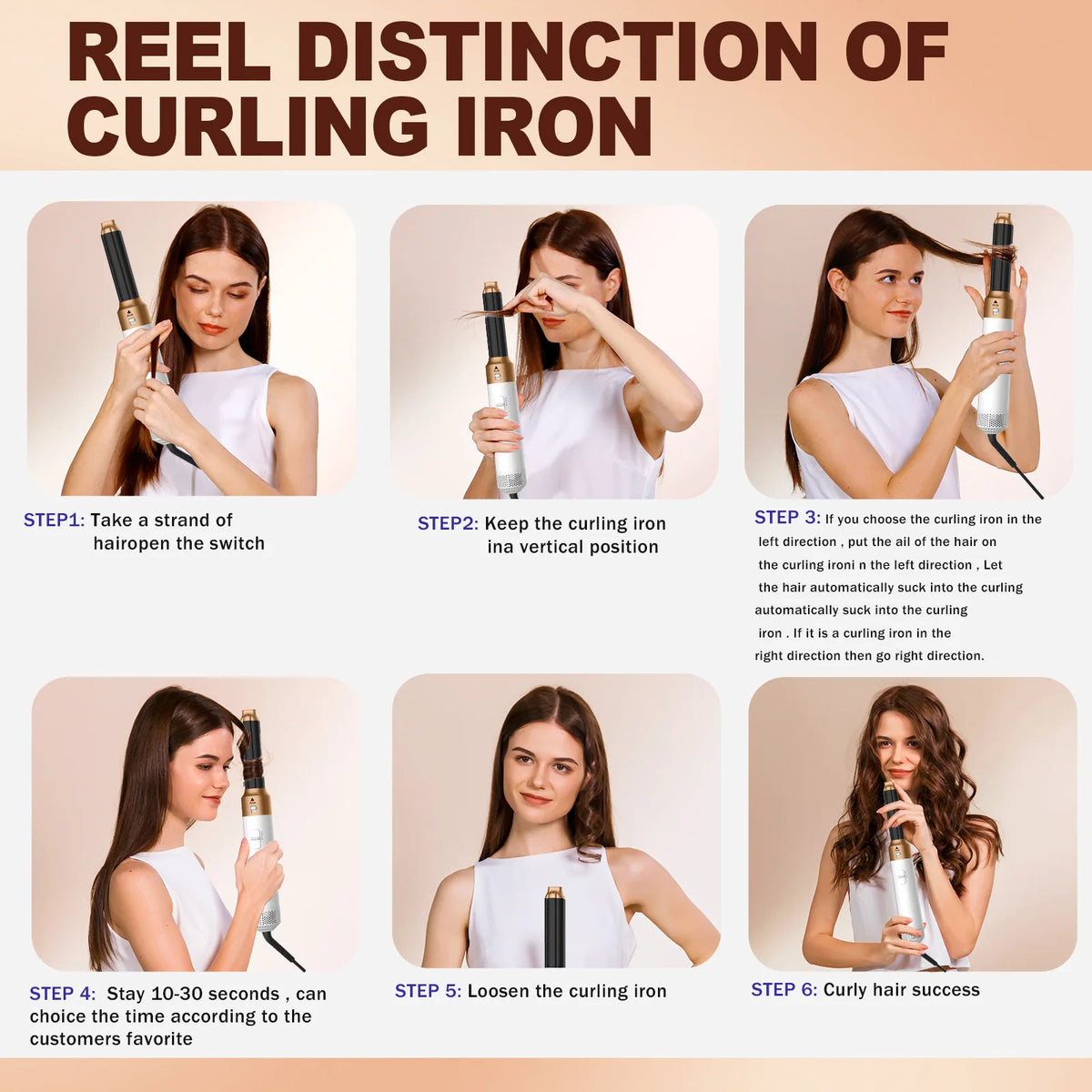 REEL DISTINCTION OF CURLING IRON

STEP1: Take a strand of hairopen the switch

STEP2: Keep the curling iron ina vertical position

STEP 3: If you choose the curling iron in the left direction , put the ail of the hair on the curling ironi n the left direction , Let the hair automatically suck into the curling automatically suck into the curling iron . If it is a curling iron in the right direction then go right direction.

STEP 4: Stay 10-30 seconds , can choice the time according to the customers favorite

STEP 5: Loosen the curling iron

STEP 6: Curly hair success