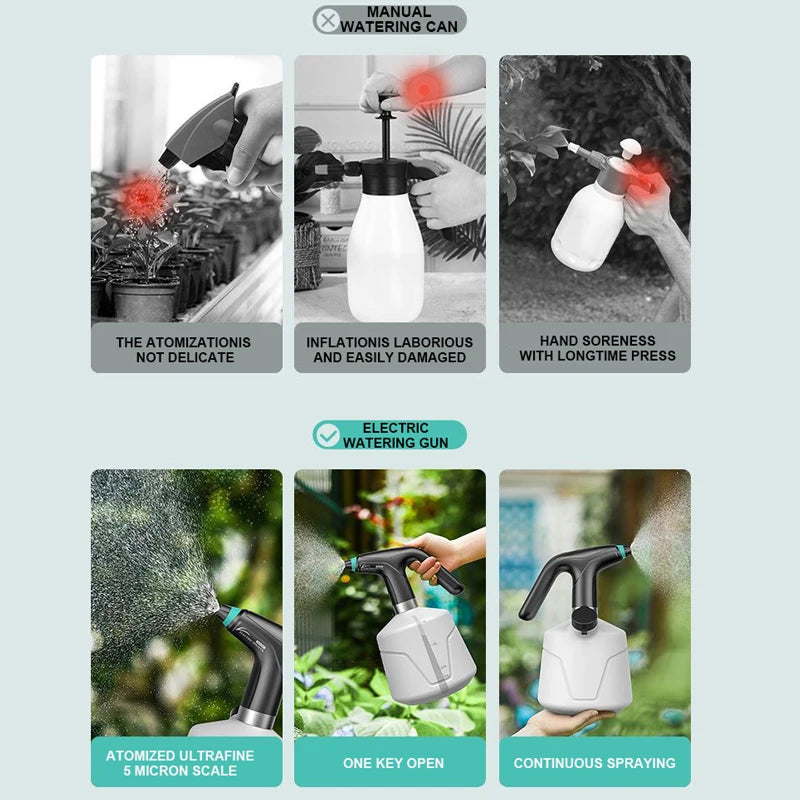 MANUAL WATERING CAN

THE ATOMIZATIONIS NOT DELICATE

INFLATIONIS LABORIOUS AND EASILY DAMAGED

HAND SORENESS WITH LONGTIME PRESS

ELECTRIC WATERING GUN

ATOMIZED ULTRAFINE 5 MICRON SCALE

ONE KEY OPEN

CONTINUOUS SPRAYING