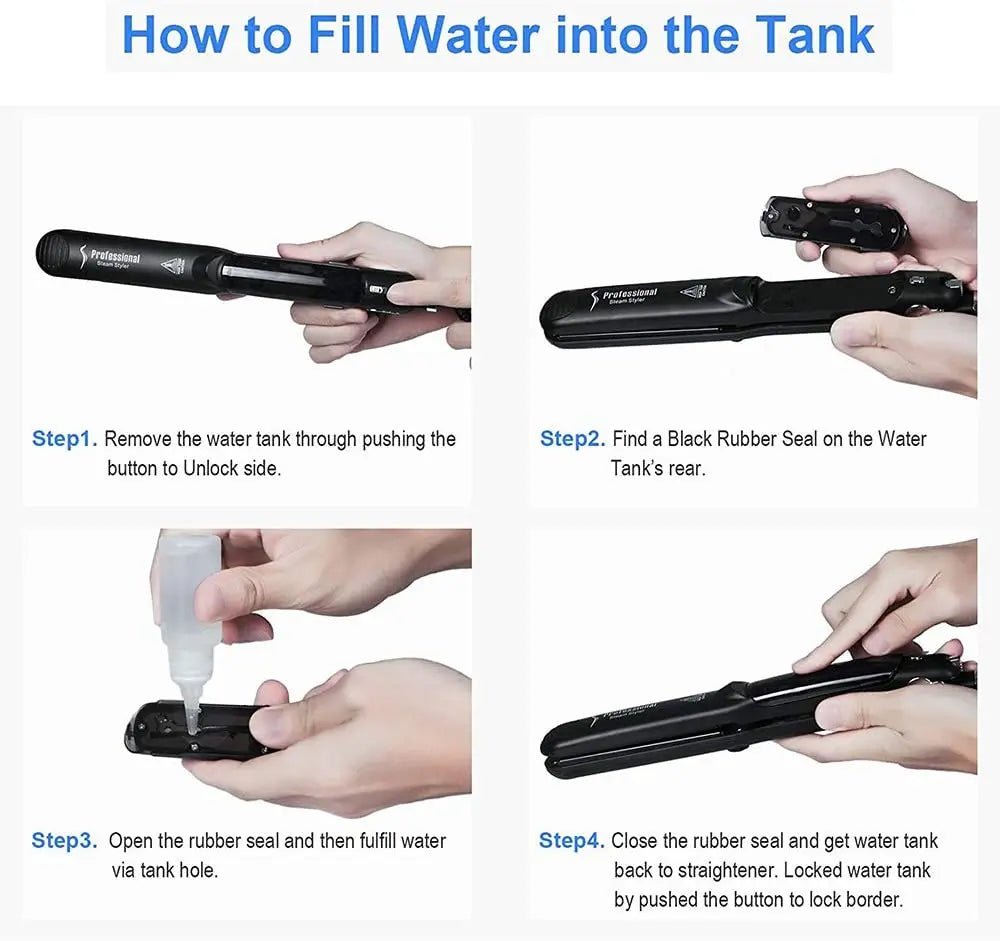 How to Fill Water into the Tank

Professional
Steam Styler

Step1. Remove the water tank through pushing the button to Unlock side.

Professional
Steam Styler

Step2. Find a Black Rubber Seal on the Water Tank's rear.

Step3. Open the rubber seal and then fulfill water via tank hole.

Professional
Steam Styler

Step4. Close the rubber seal and get water tank back to straightener. Locked water tank by pushed the button to lock border.