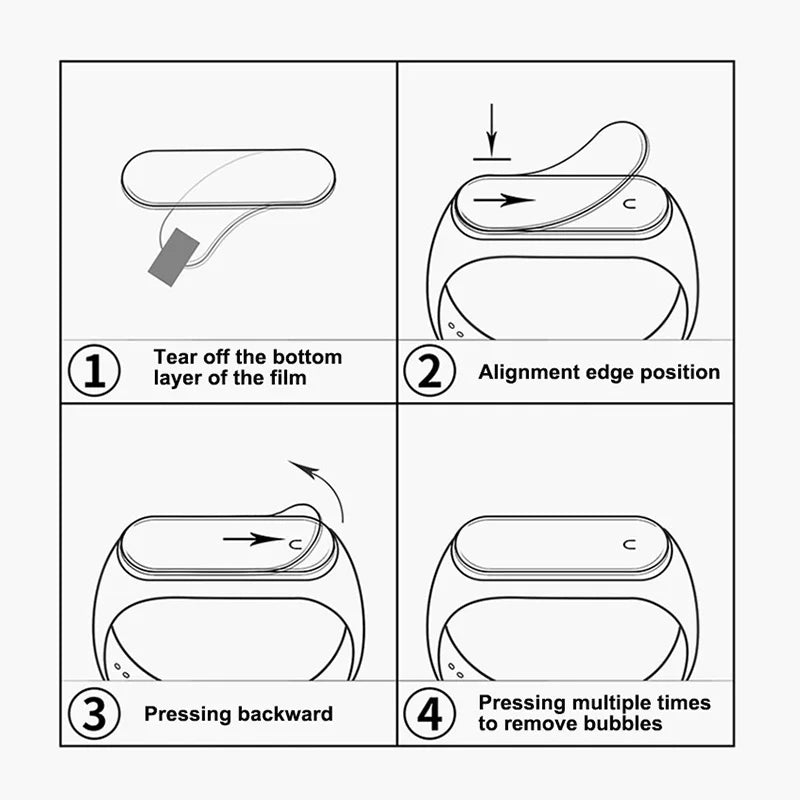 1 Tear off the bottom layer of the film

2 Alignment edge position

3 Pressing backward

4 Pressing multiple times to remove bubbles