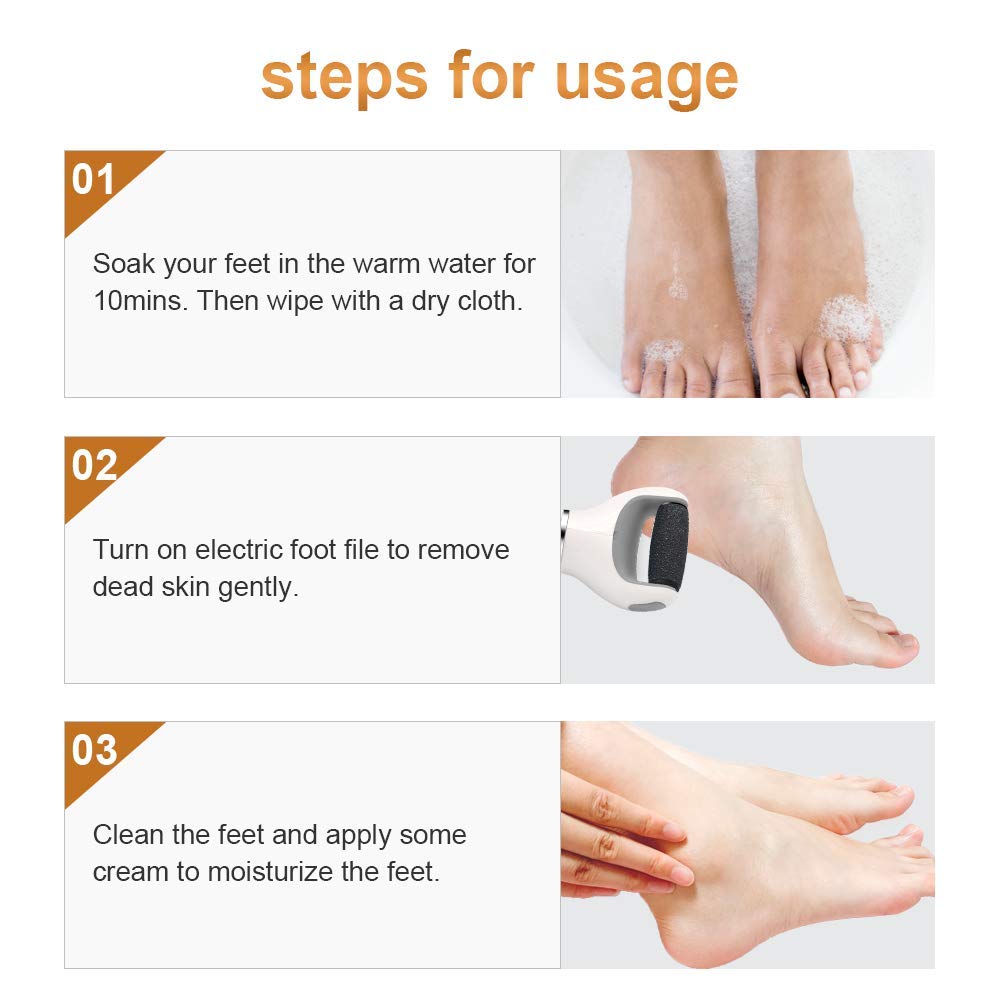 steps for usage

01

Soak your feet in the warm water for 10mins. Then wipe with a dry cloth.

02

Turn on electric foot file to remove dead skin gently.

03

Clean the feet and apply some cream to moisturize the feet.