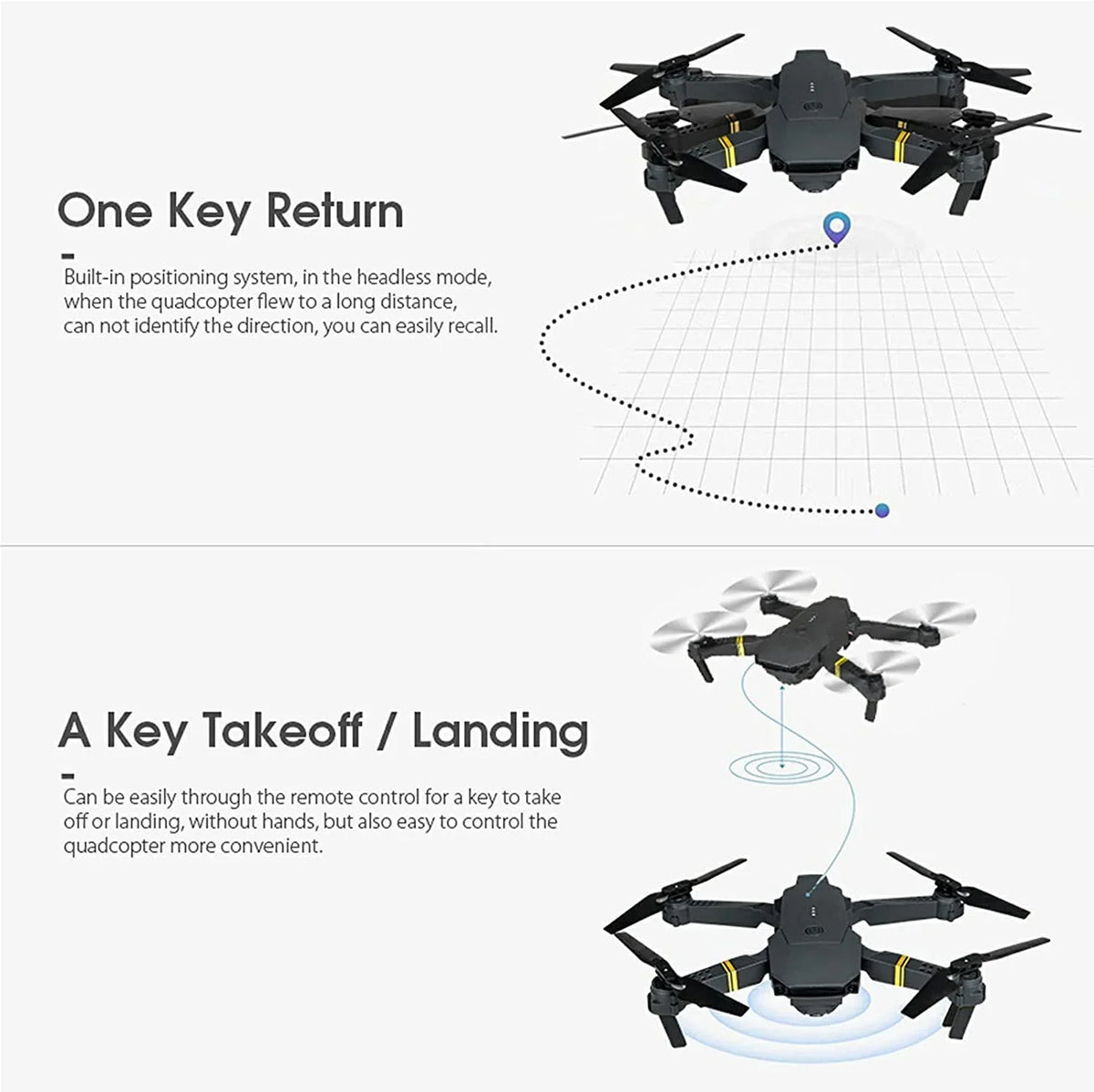 One Key Return

Built-in positioning system, in the headless mode, when the quadcopter flew to a long distance, can not identify the direction, you can easily recall.

A Key Takeoff / Landing

Can be easily through the remote control for a key to take off or landing, without hands, but also easy to control the quadcopter more convenient.