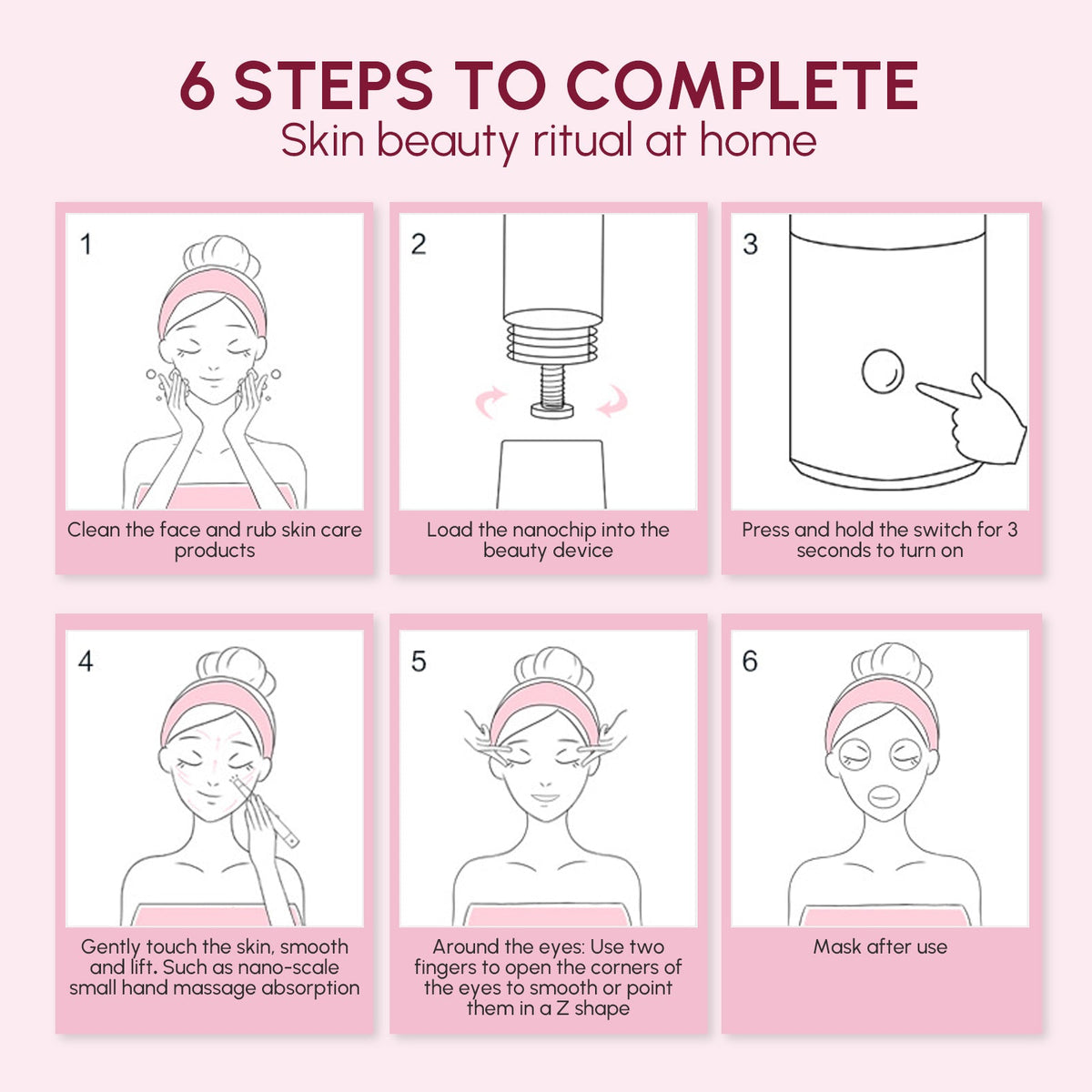 6 STEPS TO COMPLETE
Skin beauty ritual at home

1
Clean the face and rub skin care products

2
Load the nanochip into the beauty device

3
Press and hold the switch for 3 seconds to turn on

4
Gently touch the skin, smooth and lift. Such as nano-scale small hand massage absorption

5
Around the eyes: Use two fingers to open the corners of the eyes to smooth or point them in a Z shape

6
Mask after use