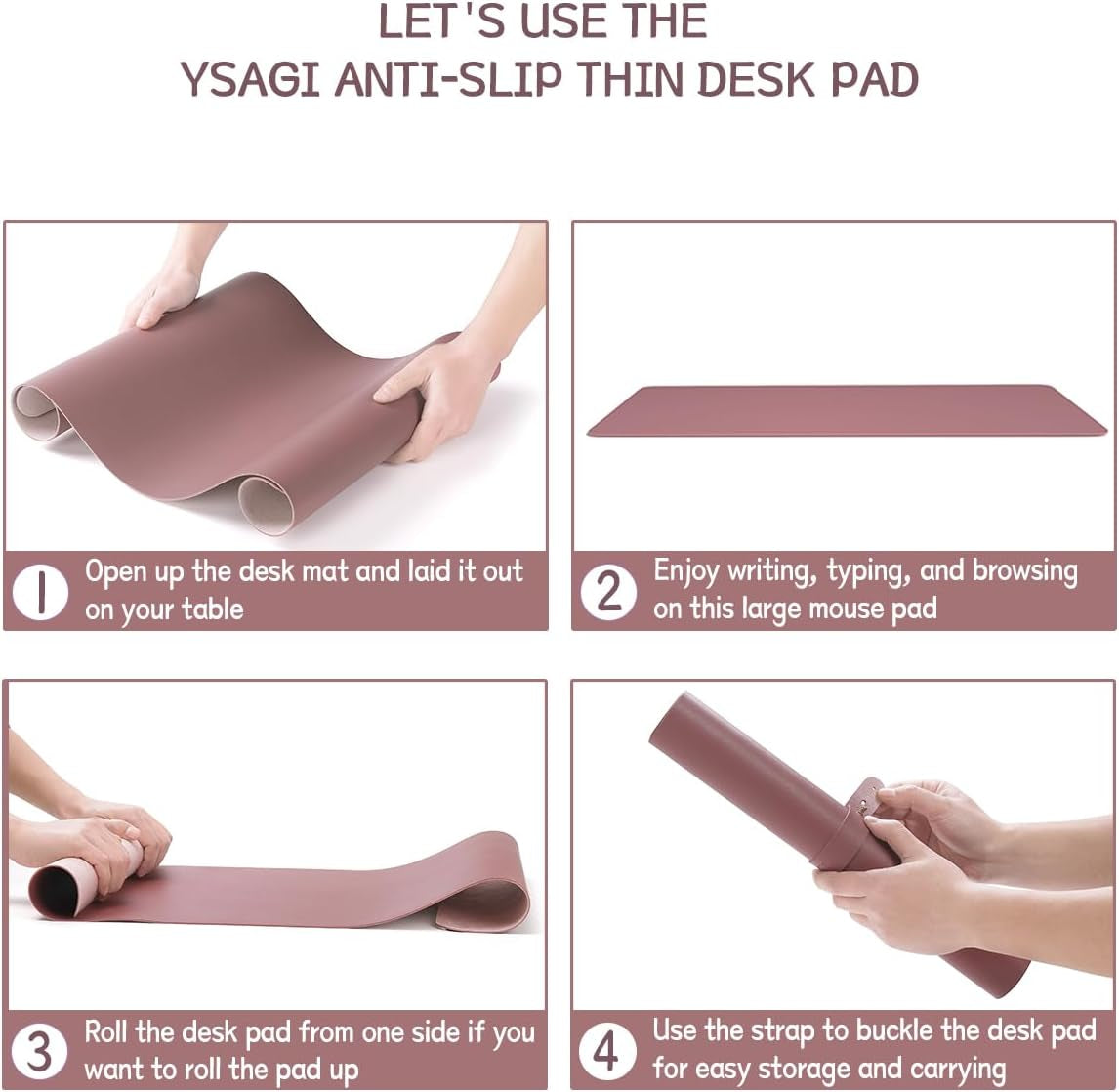 LET'S USE THE
YSAGI ANTI-SLIP THIN DESK PAD

1 Open up the desk mat and laid it out on your table

2 Enjoy writing, typing, and browsing on this large mouse pad

3 Roll the desk pad from one side if you want to roll the pad up

4 Use the strap to buckle the desk pad for easy storage and carrying