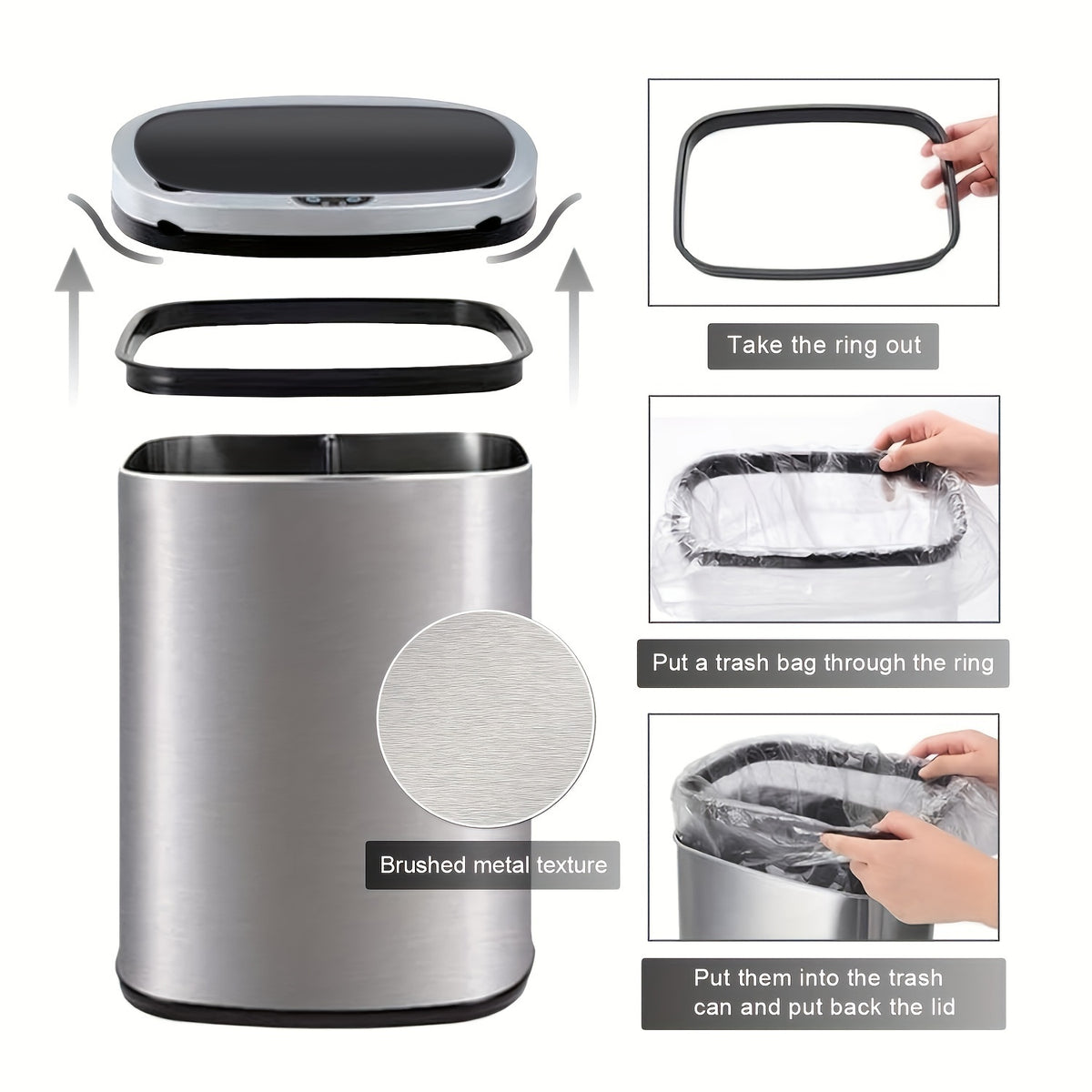 Brushed metal texture

Take the ring out

Put a trash bag through the ring

Put them into the trash can and put back the lid