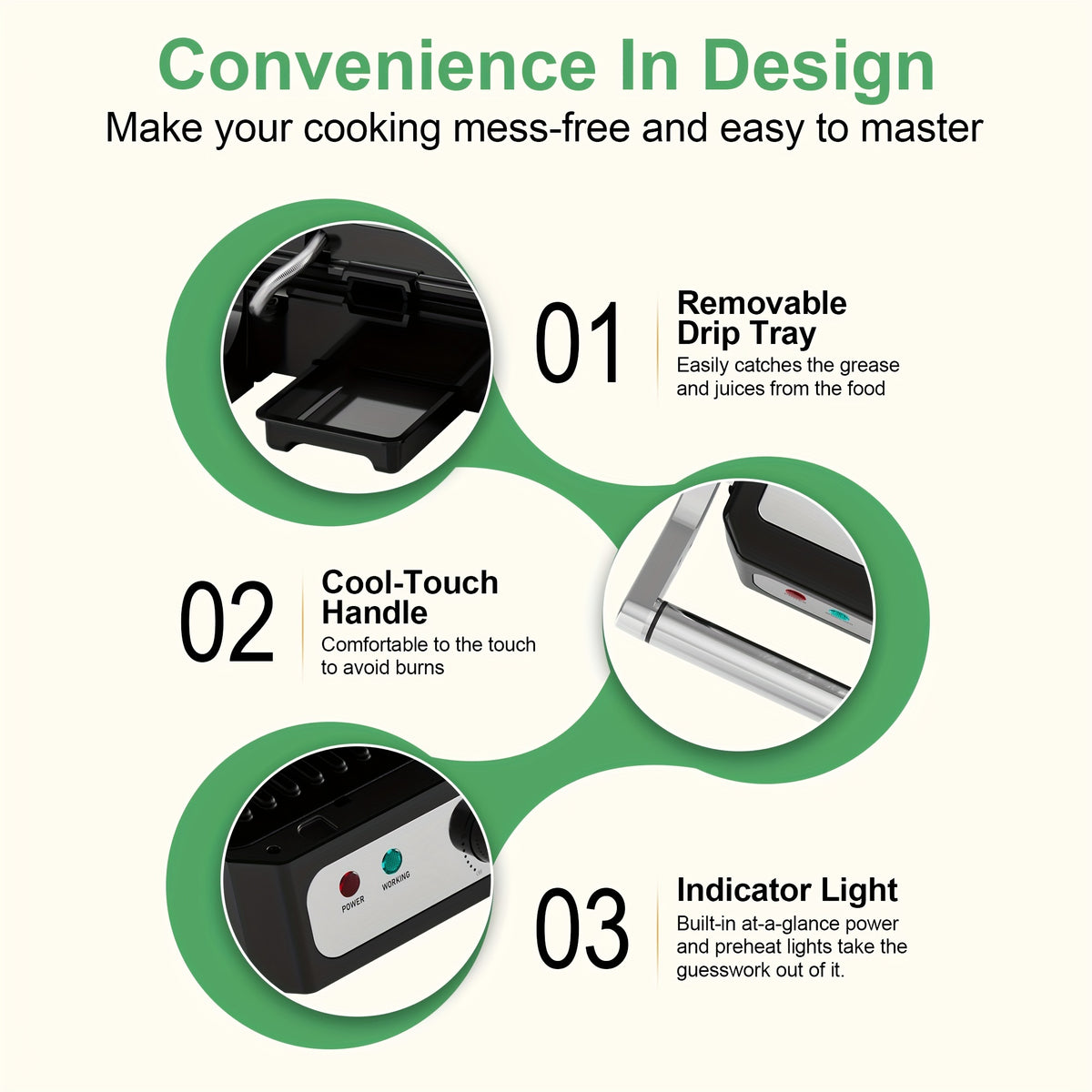 Convenience In Design
Make your cooking mess-free and easy to master

01
Removable Drip Tray
Easily catches the grease and juices from the food

02
Cool-Touch Handle
Comfortable to the touch to avoid burns

POWER
WORKING

03
Indicator Light
Built-in at-a-glance power and preheat lights take the guesswork out of it.