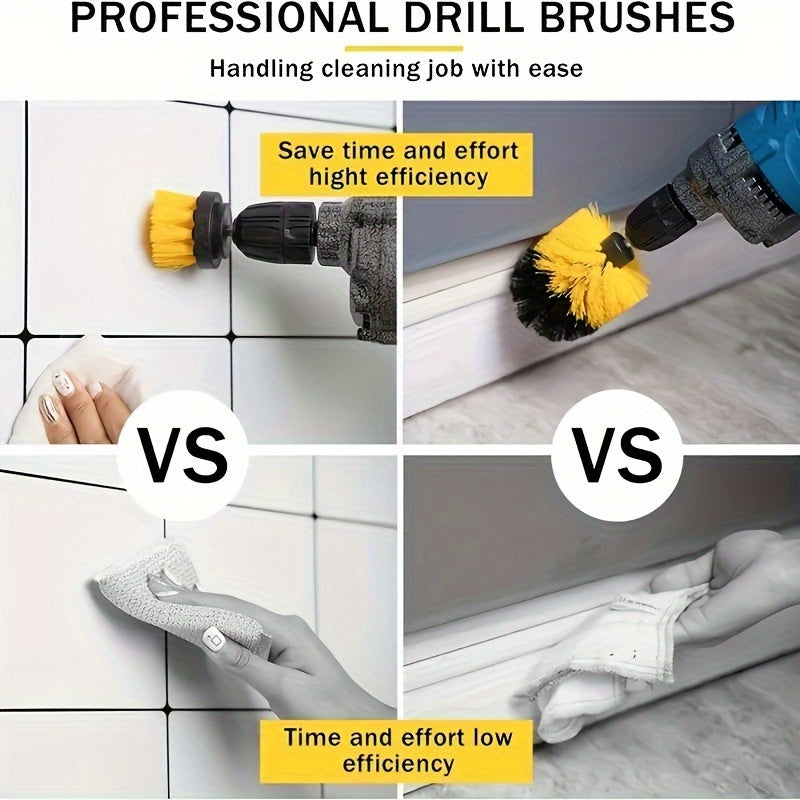 PROFESSIONAL DRILL BRUSHES

Handling cleaning job with ease

Save time and effort hight efficiency

VS

VS

Time and effort low efficiency