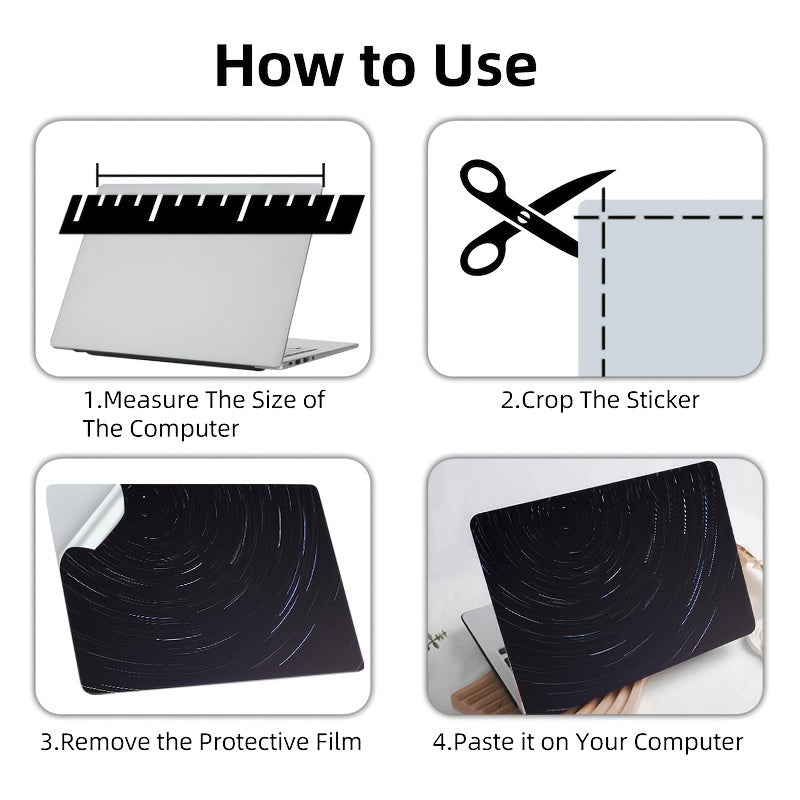 How to Use

1.Measure The Size of The Computer

2.Crop The Sticker

3.Remove the Protective Film

4.Paste it on Your Computer