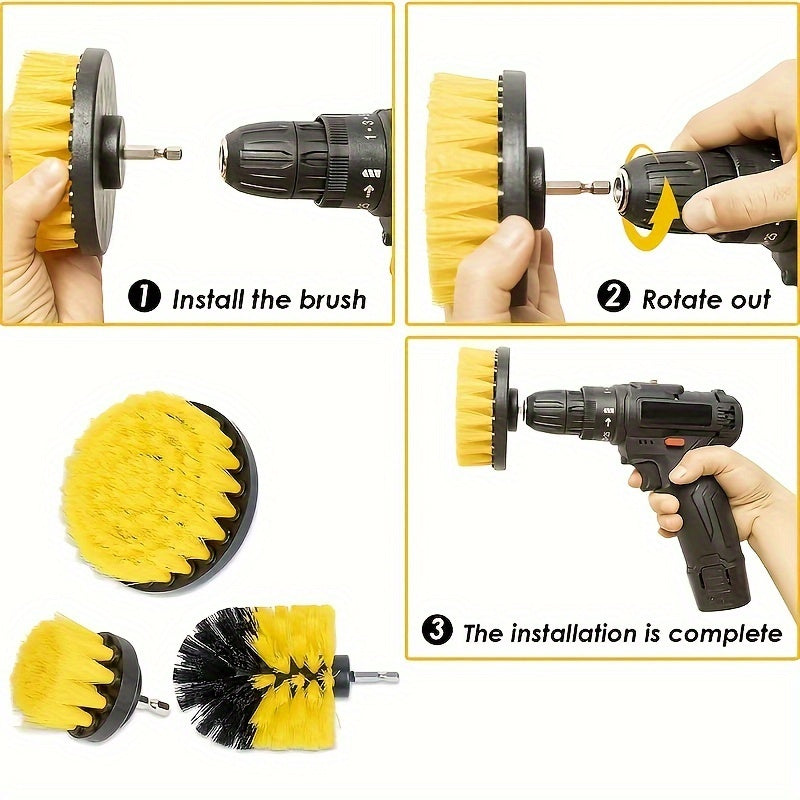 1 Install the brush

2 Rotate out

3 The installation is complete