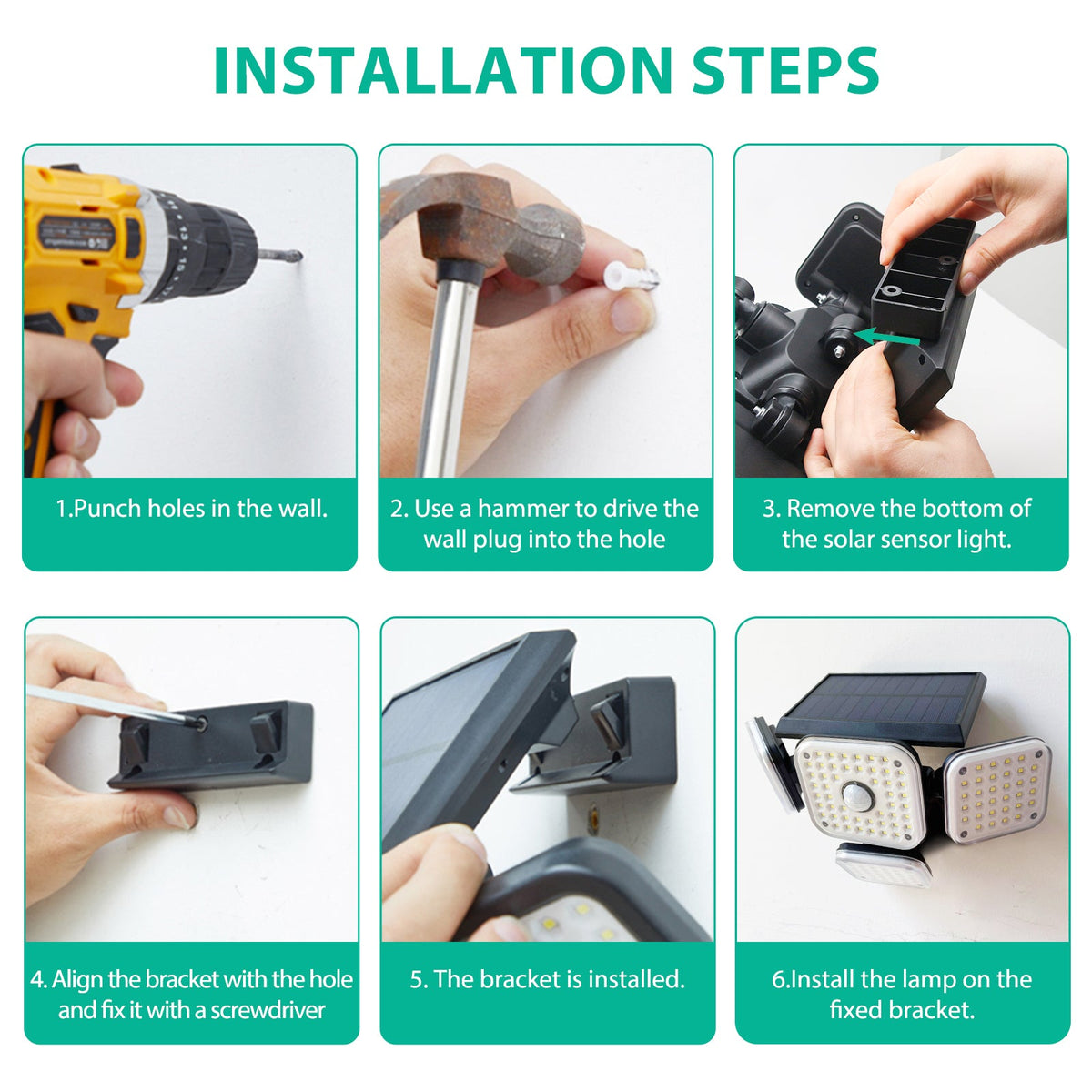 INSTALLATION STEPS

1.Punch holes in the wall.

2. Use a hammer to drive the wall plug into the hole

3. Remove the bottom of the solar sensor light.

4. Align the bracket with the hole and fix it with a screwdriver

5. The bracket is installed.

6.Install the lamp on the fixed bracket.