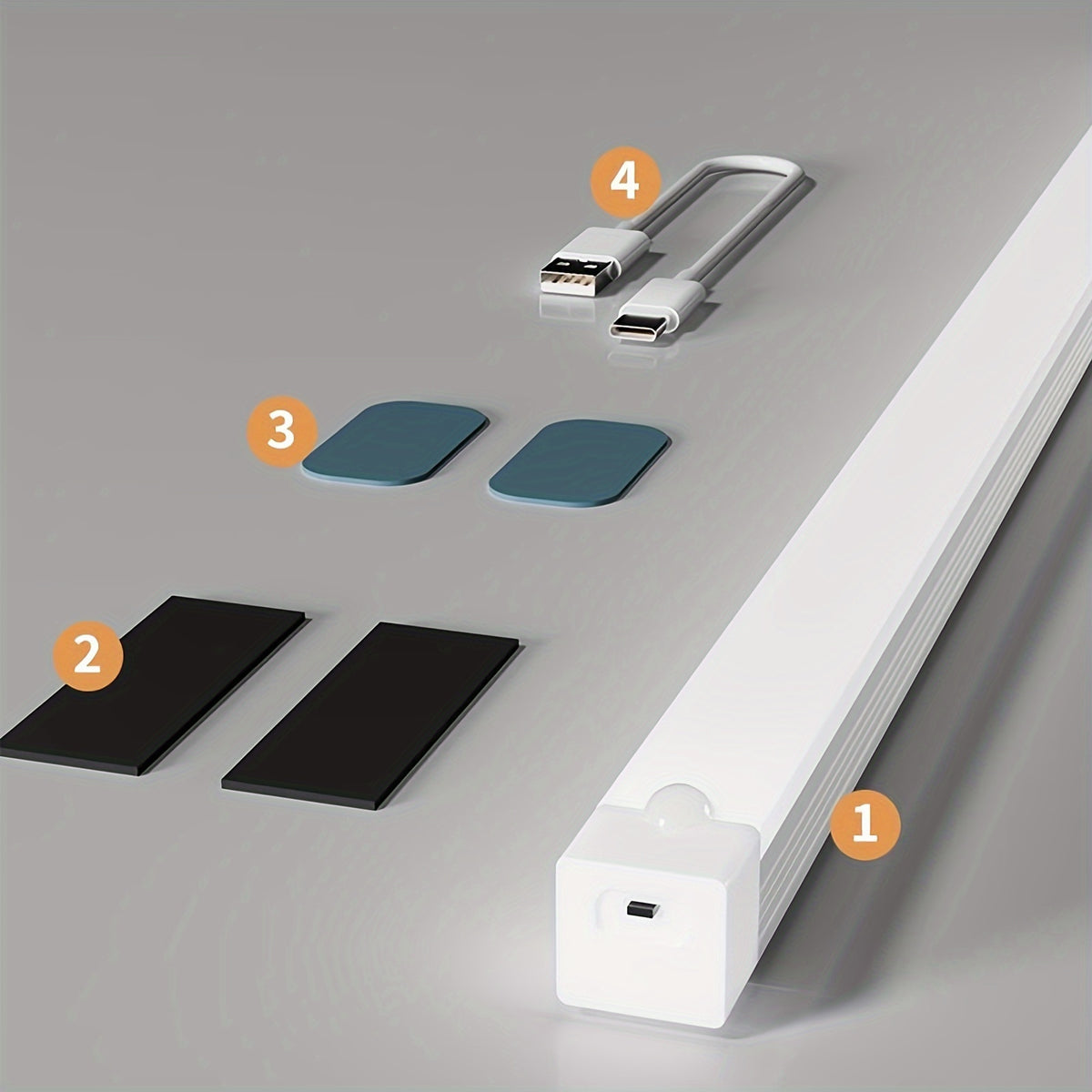 4

3

2

1