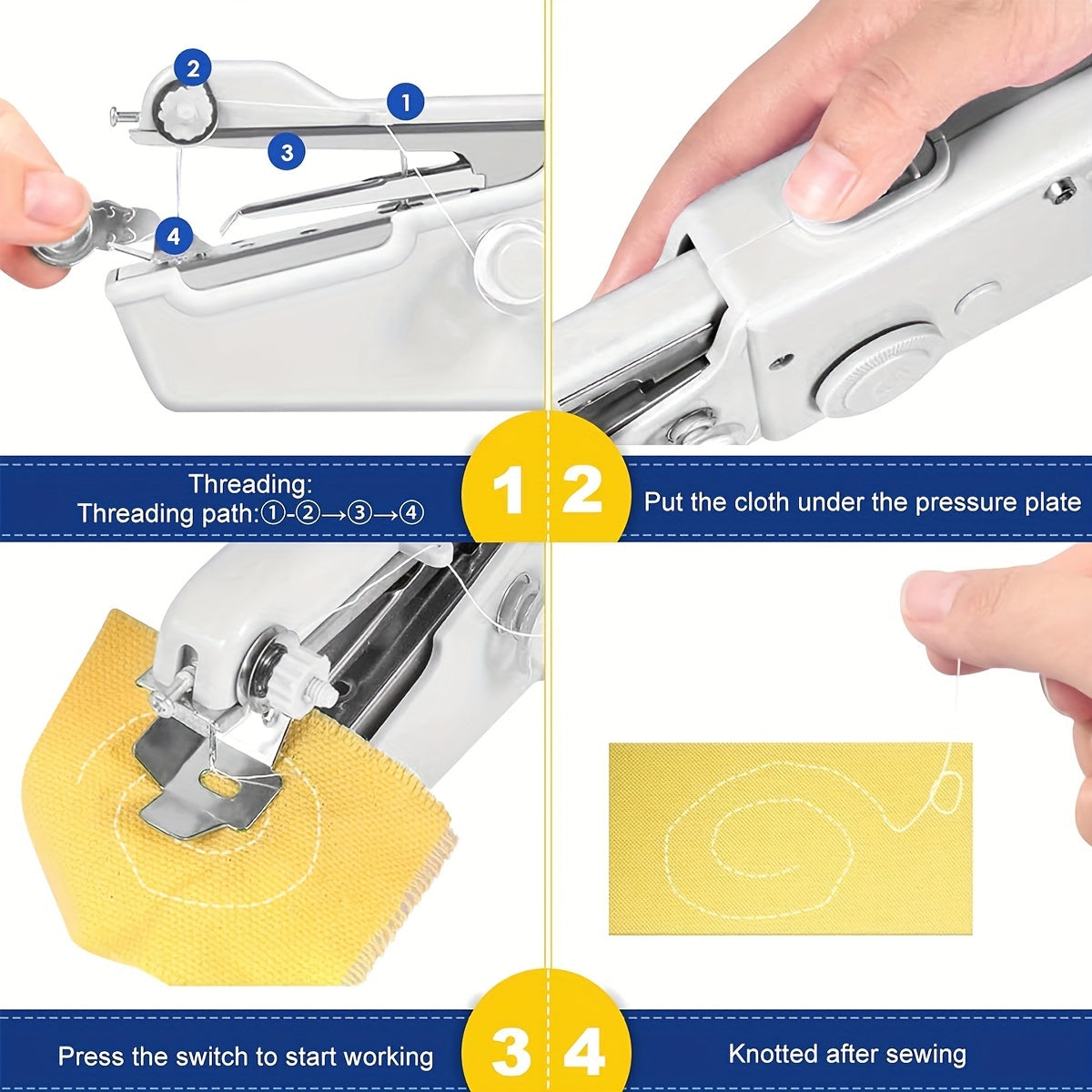 2

1

3

4

Threading:
Threading path:①-②→③→④

1 2

Put the cloth under the pressure plate

Press the switch to start working

3 4

Knotted after sewing