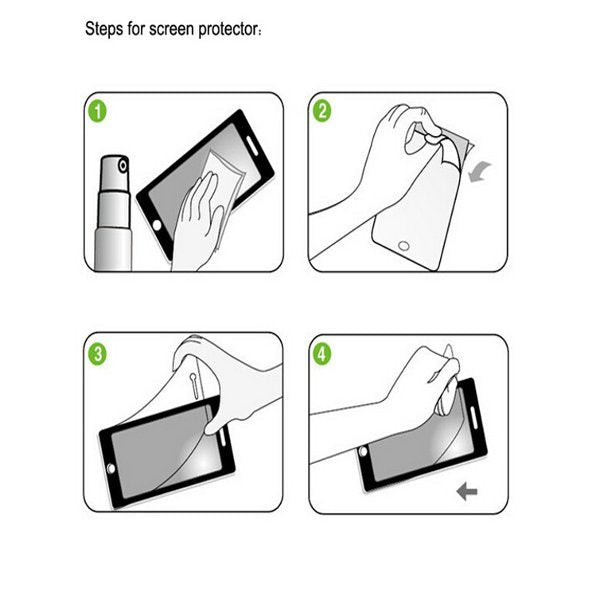 Steps for screen protector:

1

2

3

4