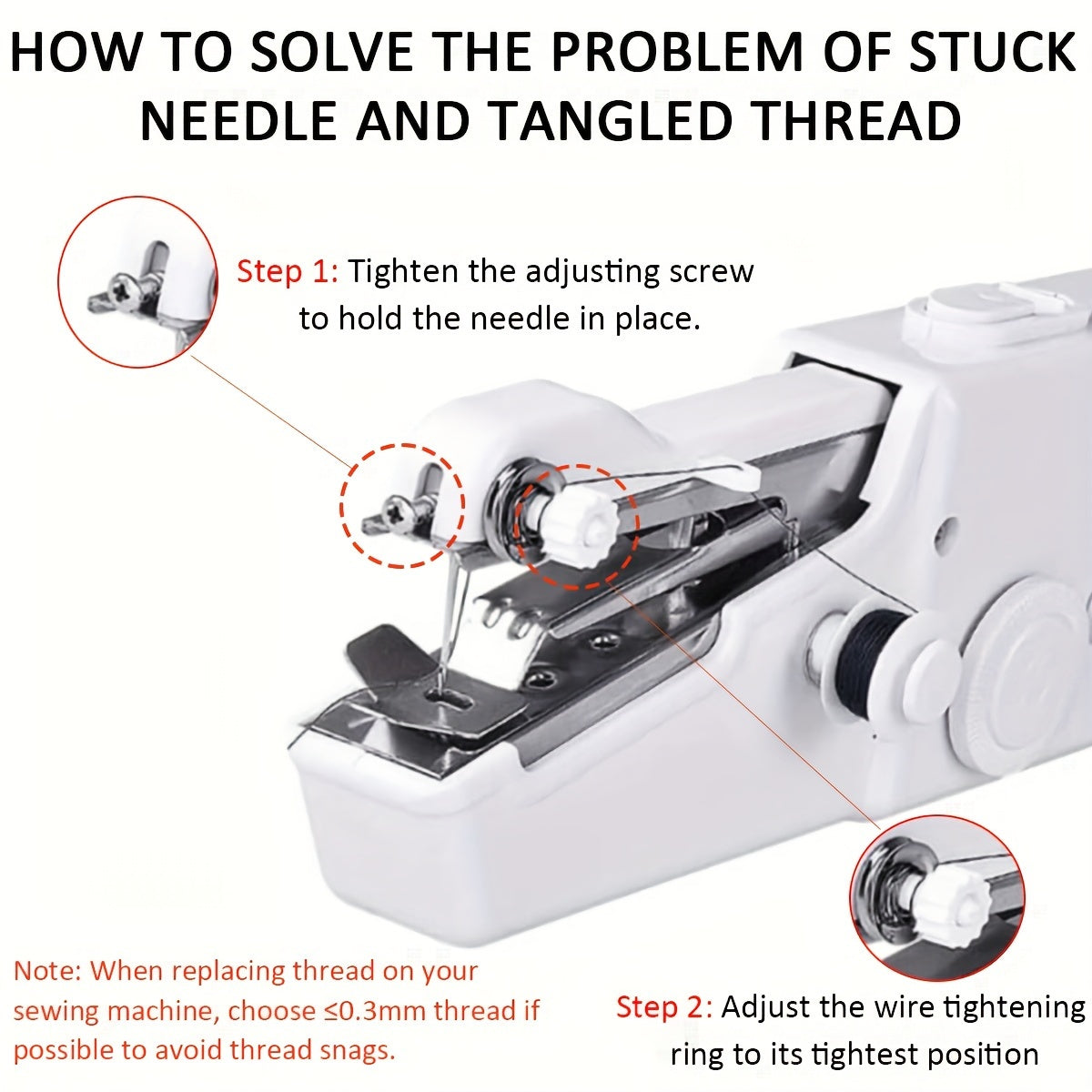 HOW TO SOLVE THE PROBLEM OF STUCK NEEDLE AND TANGLED THREAD

Step 1: Tighten the adjusting screw to hold the needle in place.

Note: When replacing thread on your sewing machine, choose ≤0.3mm thread if possible to avoid thread snags.

Step 2: Adjust the wire tightening ring to its tightest position